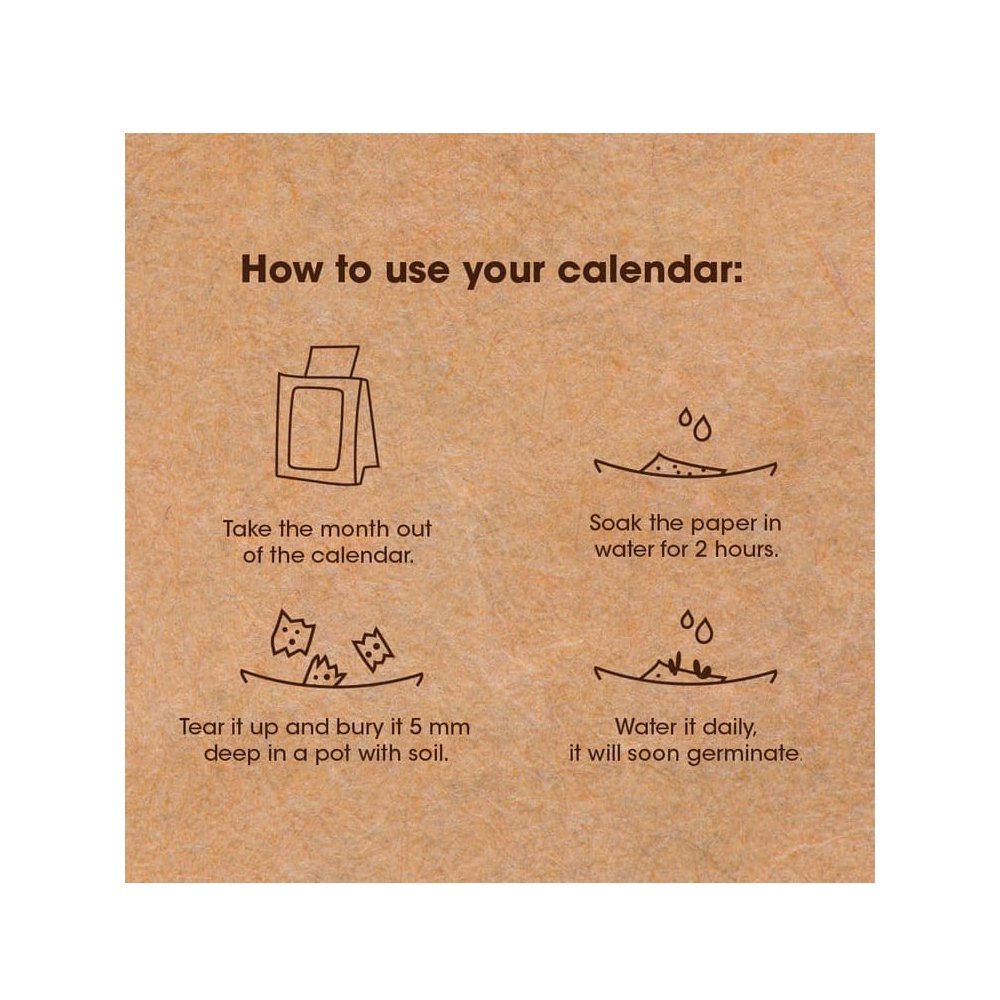 How to use your calendar:

Take the month out of the calendar.

Soak the paper in water for 2 hours.

Tear it up and bury it 5 mm deep in a pot with soil.

Water it daily, it will soon germinate.